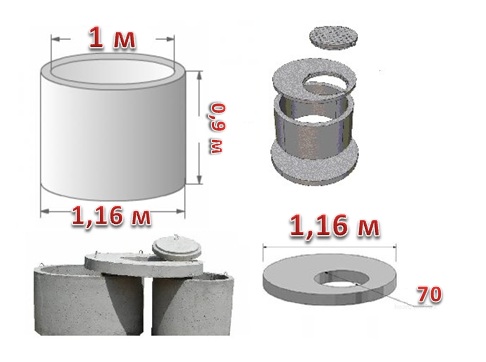 1 м

0,9 м

1,16 м

1,16 м

70