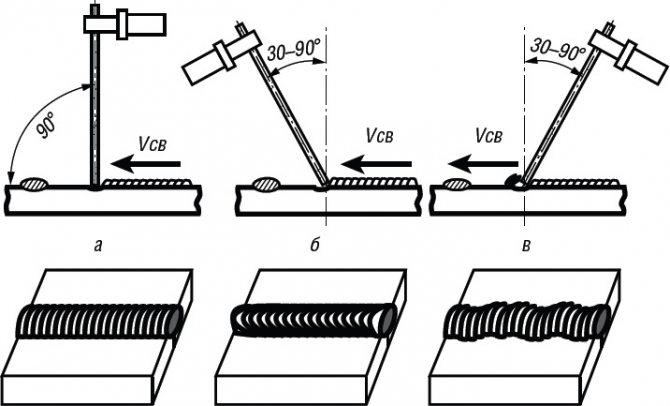 90°
Vсв
а

30–90°
Vсв
б

30–90°
Vсв
в