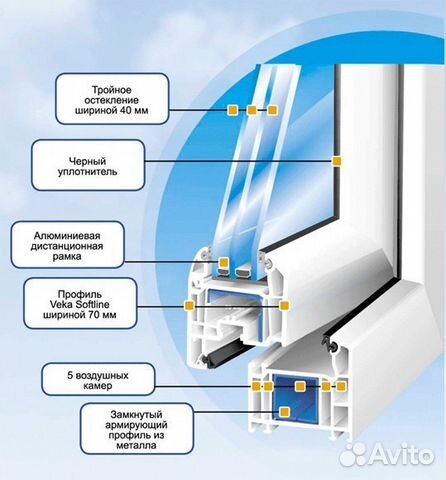 Тройное остекление шириной 40 мм

Черный уплотнитель

Алюминиевая дистанционная рамка

Профиль Veka Softline шириной 70 мм

5 воздушных камер

Замкнутый армирующий профиль из металла

Avito