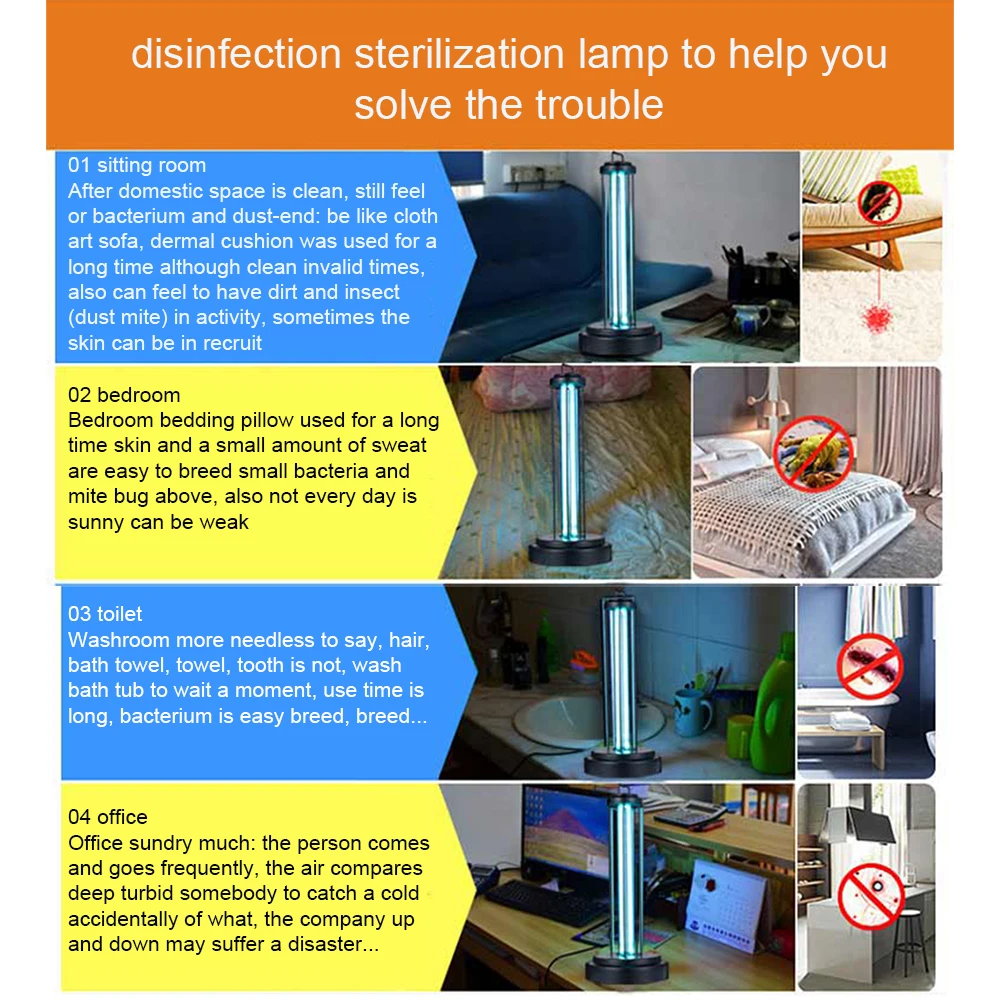 disinfection sterilization lamp to help you solve the trouble

01 sitting room
After domestic space is clean, still feel or bacterium and dust-end: be like cloth art sofa, dermal cushion was used for a long time although clean invalid times, also can feel to have dirt and insect (dust mite) in activity, sometimes the skin can be in recruit

02 bedroom
Bedroom bedding pillow used for a long time skin and a small amount of sweat are easy to breed small bacteria and mite bug above, also not every day is sunny can be weak

03 toilet
Washroom more needless to say, hair, bath towel, towel, tooth is not, wash bath tub to wait a moment, use time is long, bacterium is easy breed, breed...

04 office
Office sundry much: the person comes and goes frequently, the air compares deep turbid somebody to catch a cold accidentally of what, the company up and down may suffer a disaster...