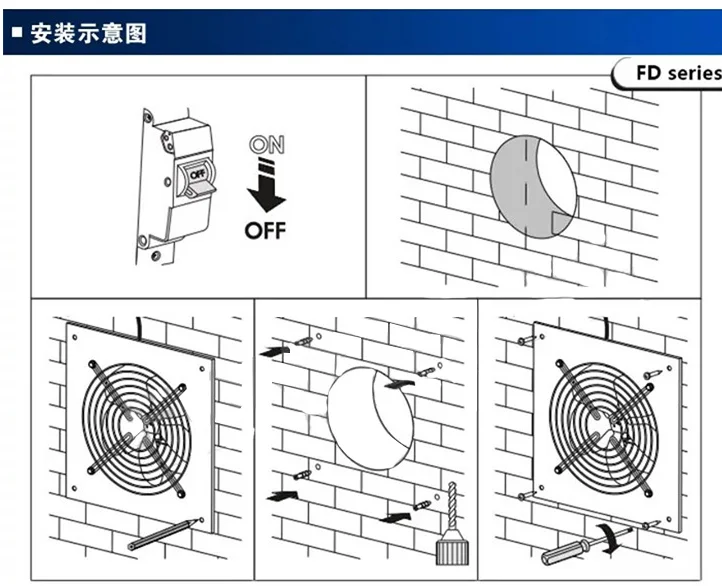 ■ 安装示意图

FD series

OFF

ON

OFF