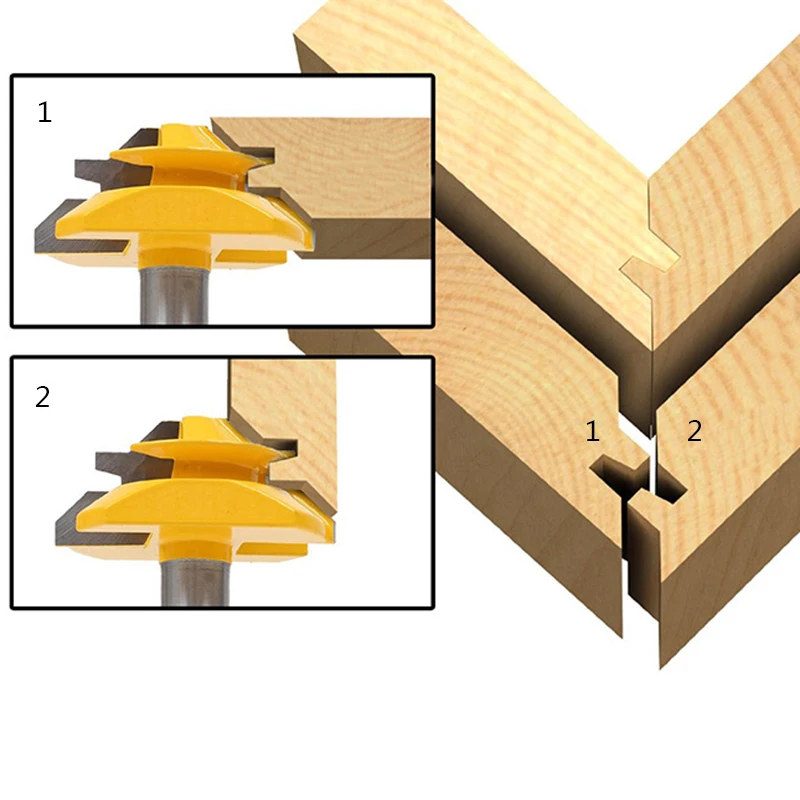 1

2

1 2