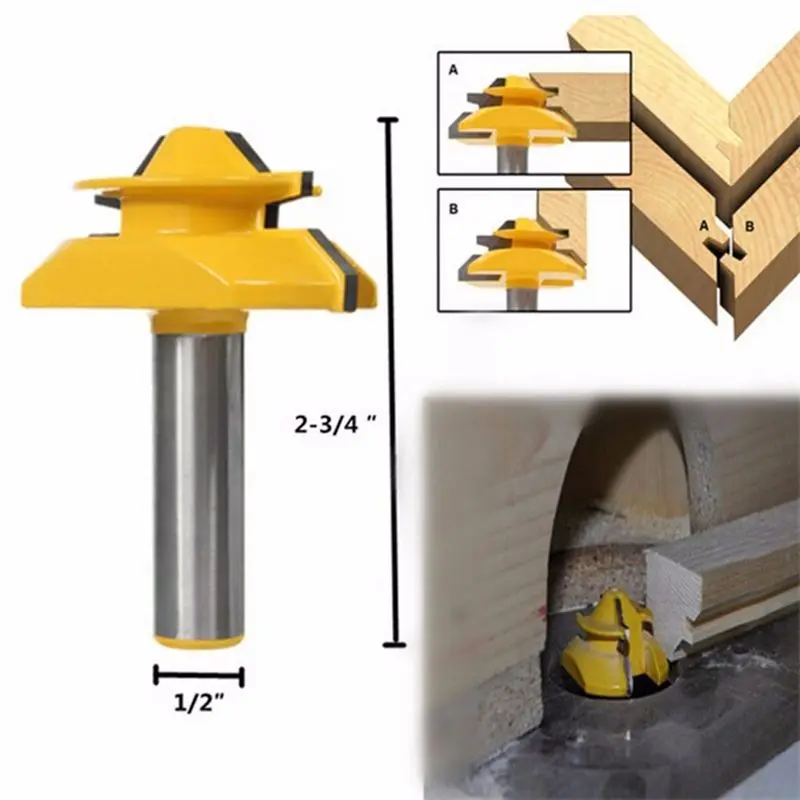 A

B

A B

2-3/4 "

1/2"