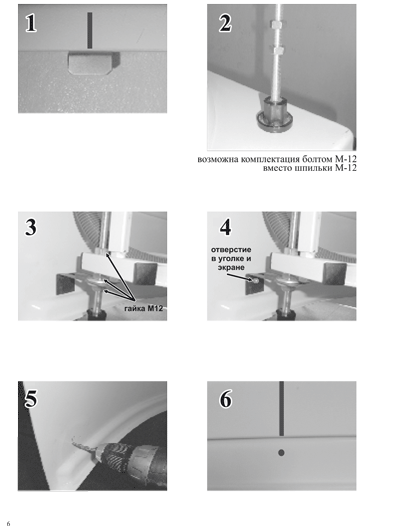 1

2

возможна комплектация болтом М-12
вместо шпильки М-12

3

гайка М12

4

отверстие
в уголке и
экране

5

6

6