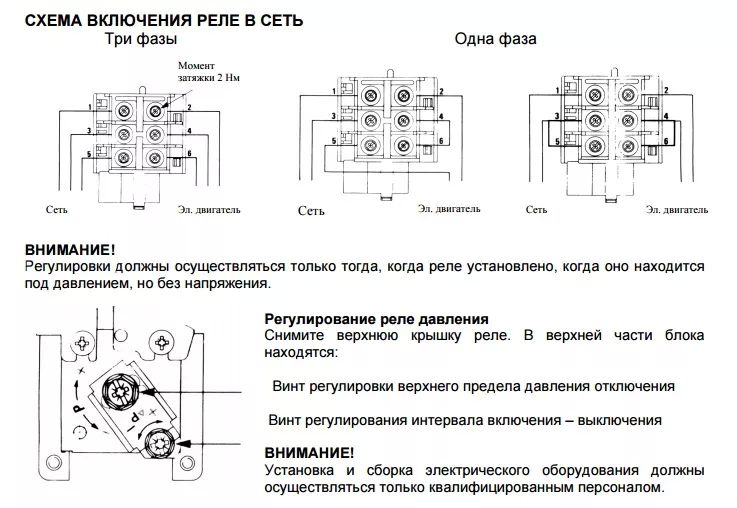 СХЕМА ВКЛЮЧЕНИЯ РЕЛЕ В СЕТЬ
Три фазы

Момент затяжки 2 Нм

1 2 3 4 5 6

Сеть Эл. двигатель

Одна фаза

1 2 3 4 5 6

Сеть Эл. двигатель

1 2 3 4 5 6

Сеть Эл. двигатель

ВНИМАНИЕ!
Регулировки должны осуществляться только тогда, когда реле установлено, когда оно находится под давлением, но без напряжения.

P
ΔP

Регулирование реле давления
Снимите верхнюю крышку реле. В верхней части блока находятся:

Винт регулировки верхнего предела давления отключения

Винт регулирования интервала включения – выключения

ВНИМАНИЕ!
Установка и сборка электрического оборудования должны осуществляться только квалифицированным персоналом.