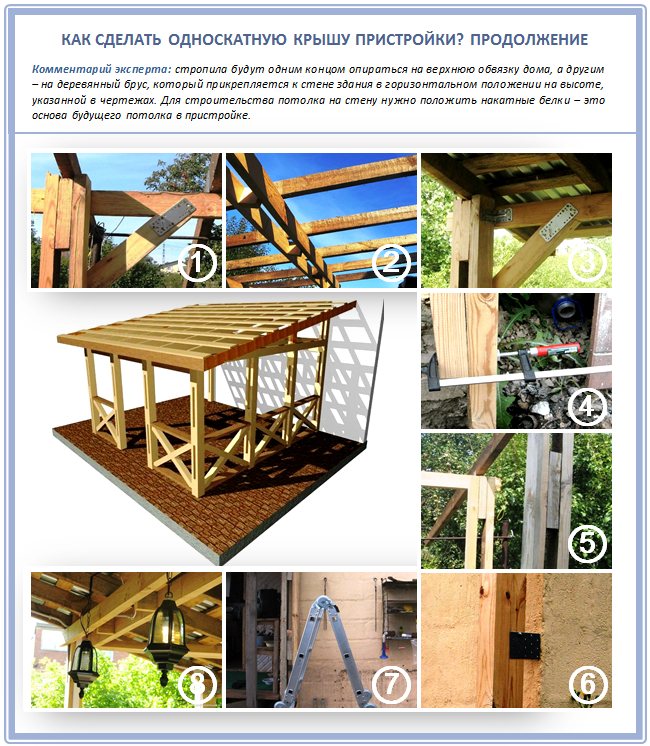 КАК СДЕЛАТЬ ОДНОСКАТНУЮ КРЫШУ ПРИСТРОЙКИ? ПРОДОЛЖЕНИЕ

Комментарий эксперта: стропила будут одним концом опираться на верхнюю обвязку дома, а другим – на деревянный брус, который прикрепляется к стене здания в горизонтальном положении на высоте, указанной в чертежах. Для строительства потолка на стену нужно положить накатные белки – это основа будущего потолка в пристройке.

1

2

3

4

5

8

7

6