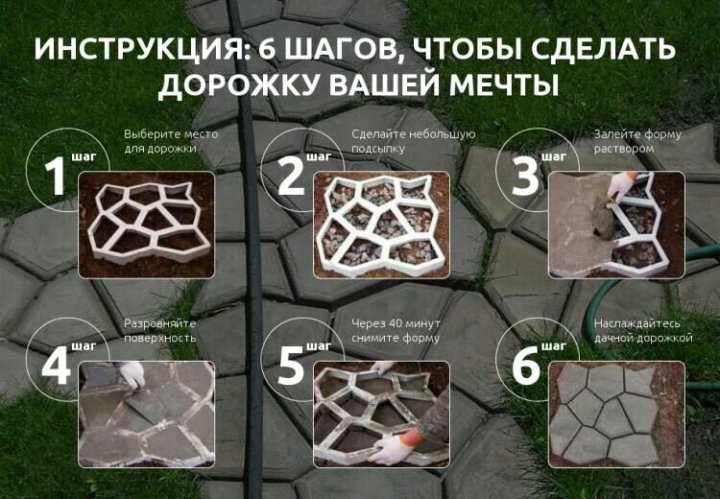 ИНСТРУКЦИЯ: 6 ШАГОВ, ЧТОБЫ СДЕЛАТЬ ДОРОЖКУ ВАШЕЙ МЕЧТЫ

1 шаг
Выберите место для дорожки

2 шаг
Сделайте небольшую подсыпку

3 шаг
Залейте форму раствором

4 шаг
Разровняйте поверхность

5 шаг
Через 40 минут снимите форму

6 шаг
Наслаждайтесь дачной дорожкой