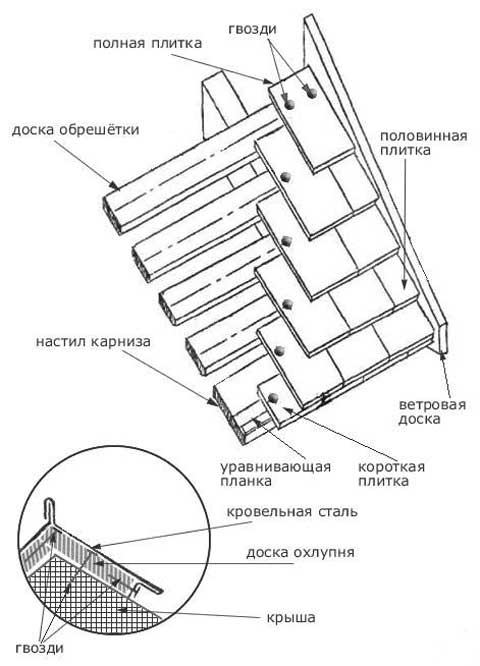 гвозди
полная плитка
доска обрешётки
половинная плитка
настил карниза
ветровая доска
уравнивающая планка
короткая плитка
кровельная сталь
доска охлупня
крыша
гвозди