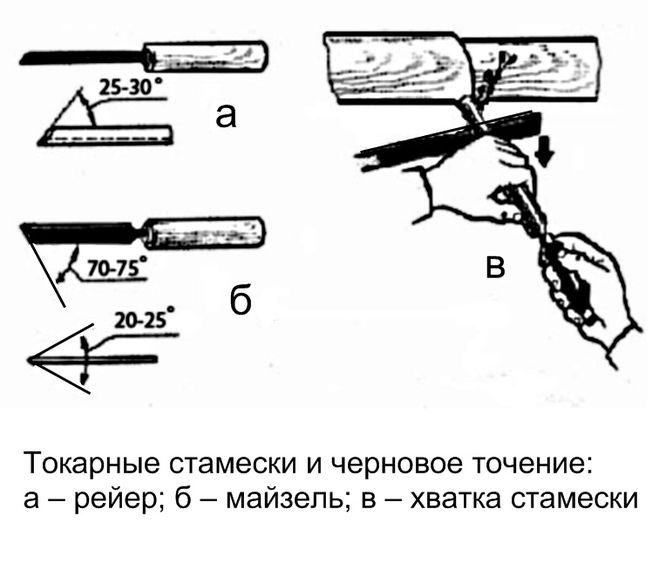 25-30°

а

70-75°

б

20-25°

в

Токарные стамески и черновое точение:
а – рейер; б – майзель; в – хватка стамески