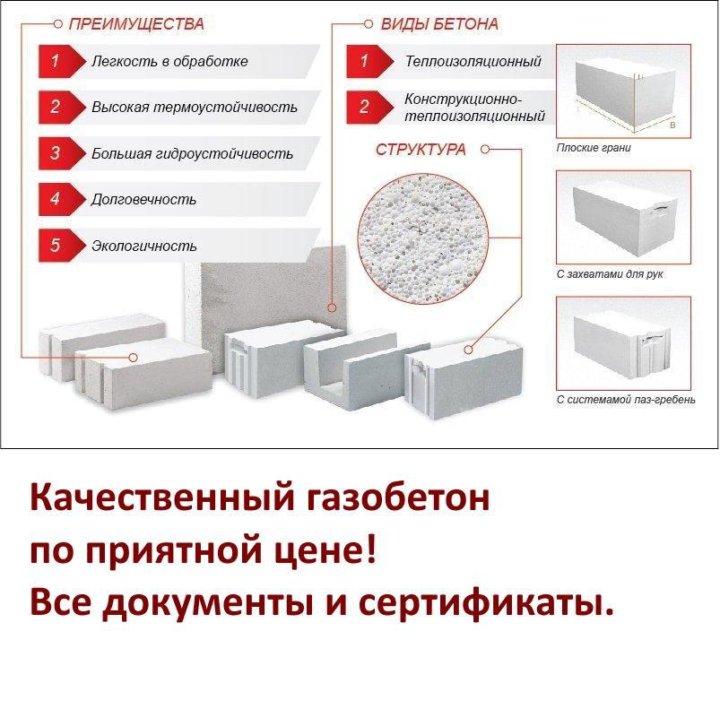 ПРЕИМУЩЕСТВА

1 Легкость в обработке

2 Высокая термоустойчивость

3 Большая гидроустойчивость

4 Долговечность

5 Экологичность

ВИДЫ БЕТОНА

1 Теплоизоляционный

2 Конструкционно-теплоизоляционный

СТРУКТУРА

в

Плоские грани

С захватами для рук

С системамой паз-гребень

Качественный газобетон по приятной цене! Все документы и сертификаты.