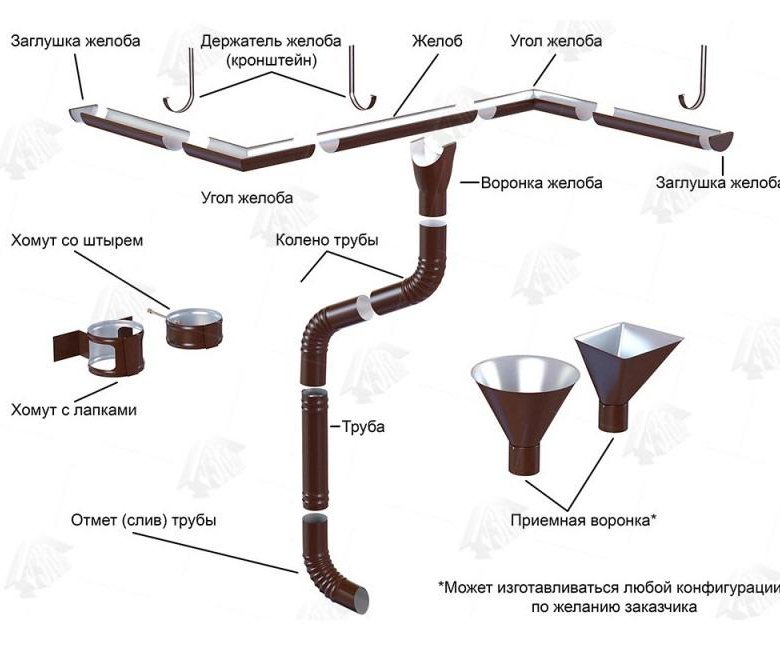 Заглушка желоба
Держатель желоба (кронштейн)
Желоб
Угол желоба
Угол желоба
Воронка желоба
Заглушка желоба
Хомут со штырем
Колено трубы
Хомут с лапками
Труба
Отмет (слив) трубы
Приемная воронка*
*Может изготавливаться любой конфигурации по желанию заказчика