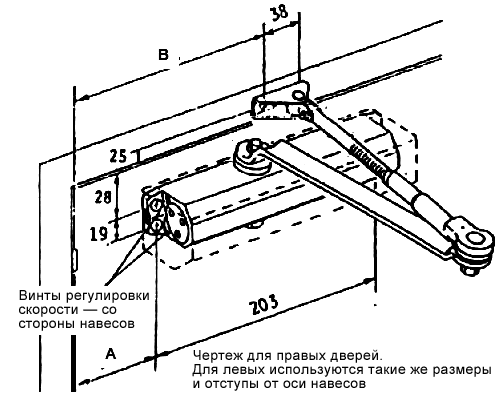 38

B

25

28

19

Винты регулировки скорости — со стороны навесов

203

A

Чертеж для правых дверей.
Для левых используются такие же размеры и отступы от оси навесов