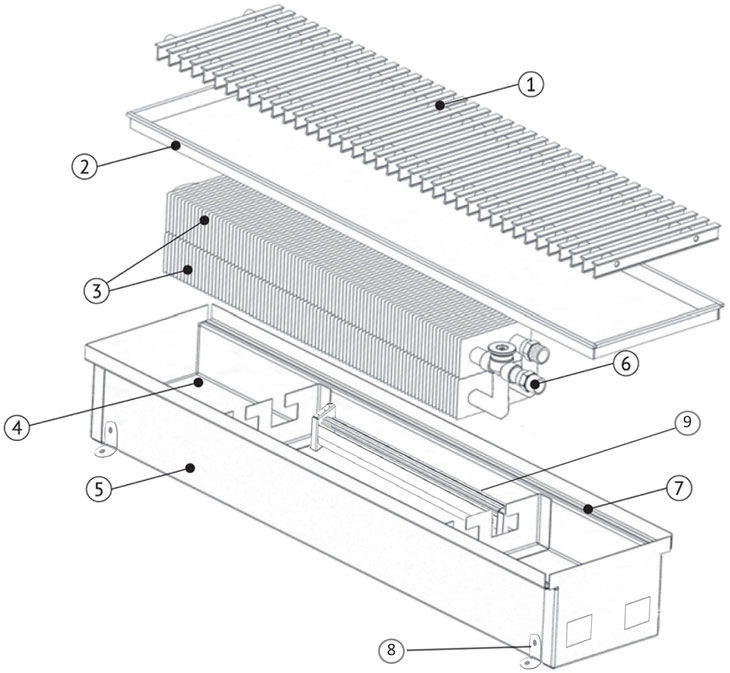 1
2
3
6
4
9
5
7
8