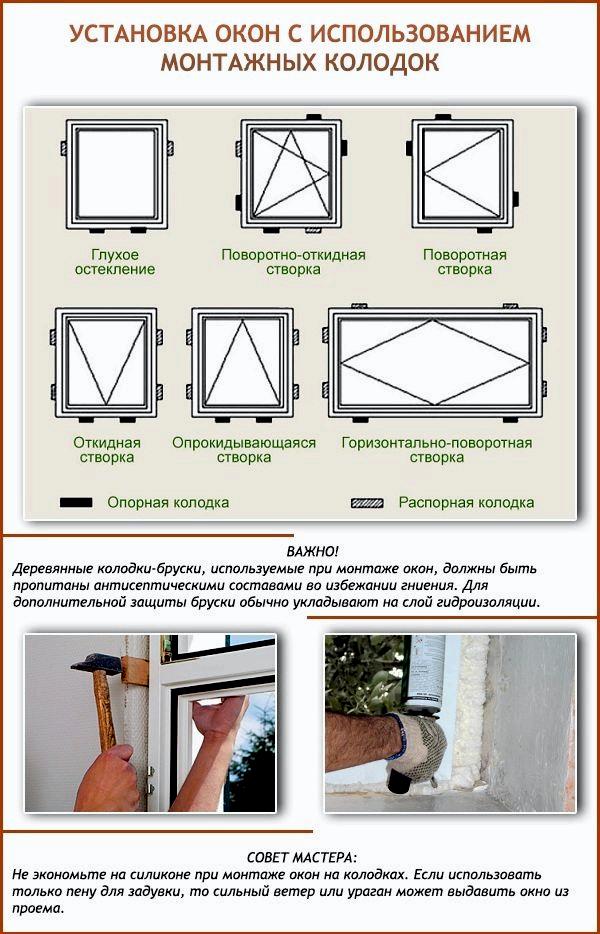 УСТАНОВКА ОКОН С ИСПОЛЬЗОВАНИЕМ МОНТАЖНЫХ КОЛОДОК

Глухое остекление

Поворотно-откидная створка

Поворотная створка

Откидная створка

Опрокидывающаяся створка

Горизонтально-поворотная створка

Опорная колодка

Распорная колодка

ВАЖНО!

Деревянные колодки-бруски, используемые при монтаже окон, должны быть пропитаны антисептическими составами во избежании гниения. Для дополнительной защиты бруски обычно укладывают на слой гидроизоляции.

СОВЕТ МАСТЕРА:

Не экономьте на силиконе при монтаже окон на колодках. Если использовать только пену для задувки, то сильный ветер или ураган может выдавить окно из проема.