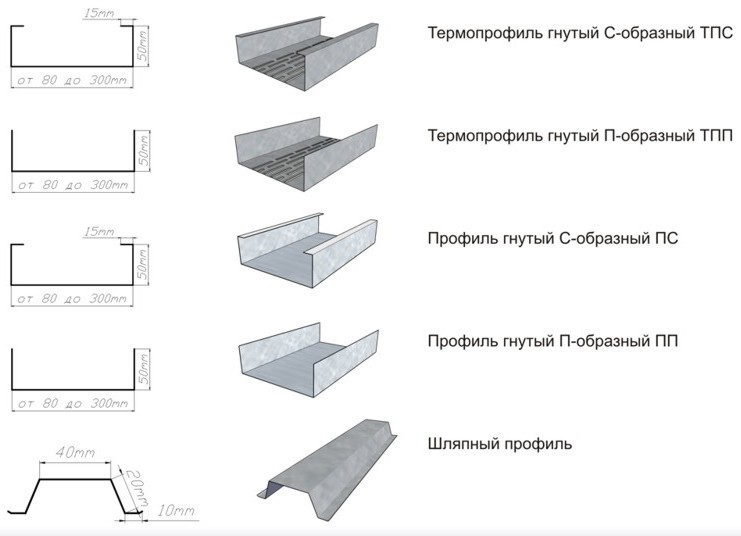 15mm
50mm
от 80 до 300mm

Термопрофиль гнутый С-образный ТПС

50mm
от 80 до 300mm

Термопрофиль гнутый П-образный ТПП

15mm
50mm
от 80 до 300mm

Профиль гнутый С-образный ПС

50mm
от 80 до 300mm

Профиль гнутый П-образный ПП

40mm
20mm
10mm

Шляпный профиль