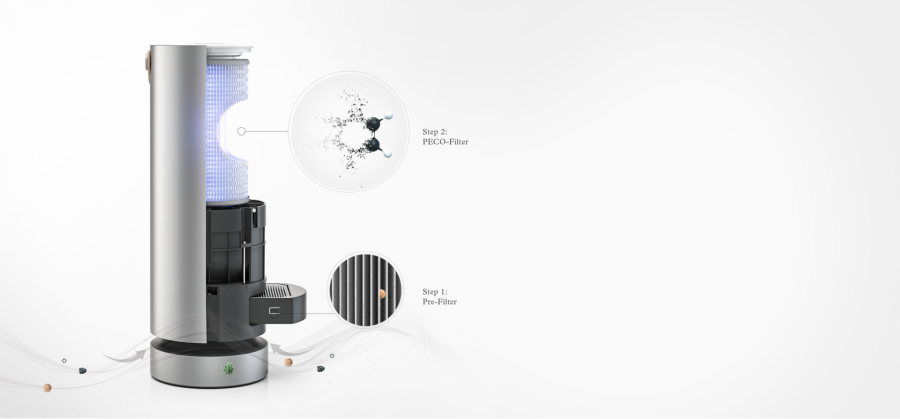 Step 2:
PECO-Filter

Step 1:
Pre-Filter