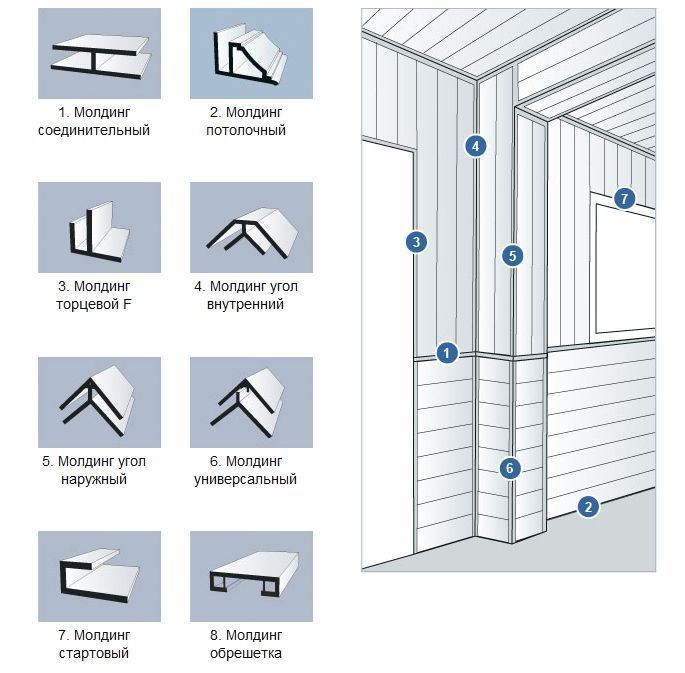 1. Молдинг соединительный

2. Молдинг потолочный

3. Молдинг торцевой F

4. Молдинг угол внутренний

5. Молдинг угол наружный

6. Молдинг универсальный

7. Молдинг стартовый

8. Молдинг обрешетка

4

7

3

5

1

6

2