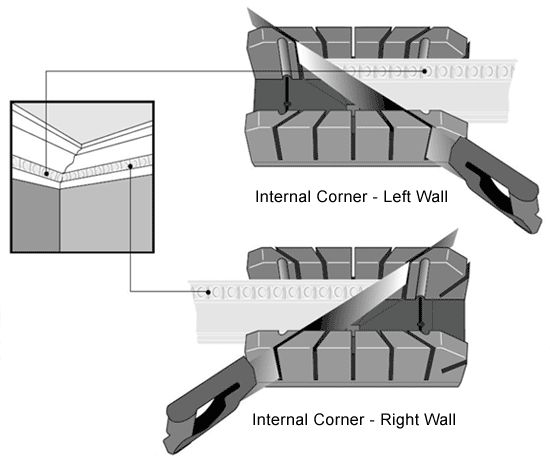 Internal Corner - Left Wall

Internal Corner - Right Wall