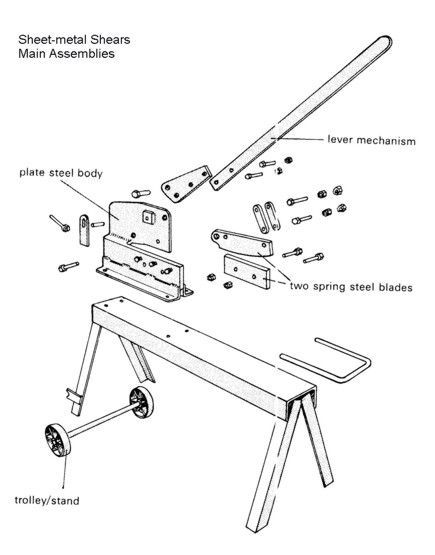 Sheet-metal Shears
Main Assemblies

lever mechanism

plate steel body

two spring steel blades

trolley/stand