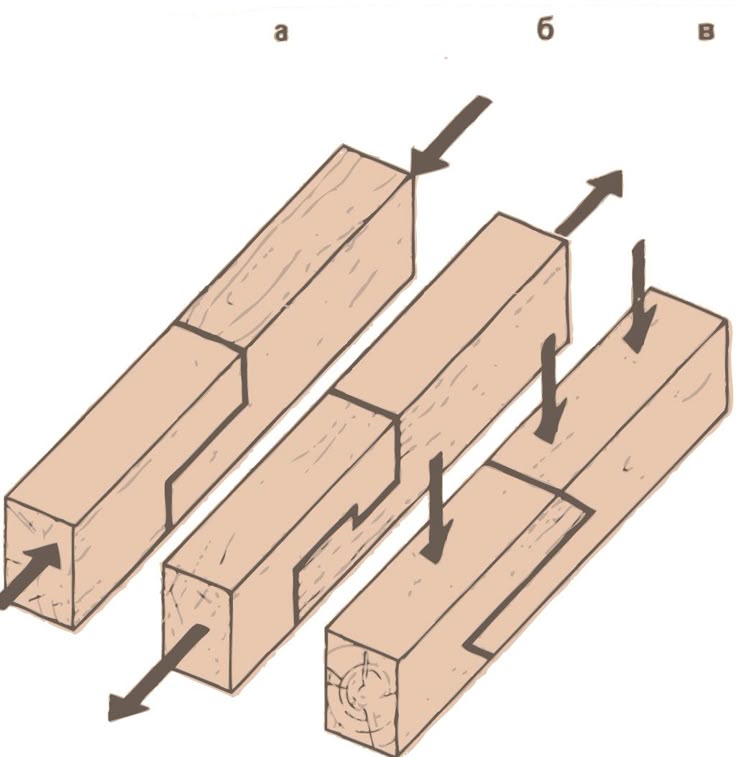 а б в