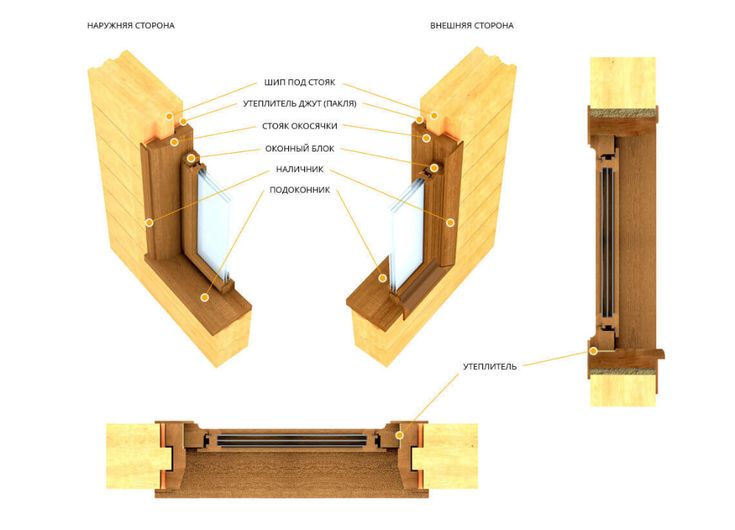 НАРУЖНЯЯ СТОРОНА

ВНЕШНЯЯ СТОРОНА

ШИП ПОД СТОЯК

УТЕПЛИТЕЛЬ ДЖУТ (ПАКЛЯ)

СТОЯК ОКОСЯЧКИ

ОКОННЫЙ БЛОК

НАЛИЧНИК

ПОДОКОННИК

УТЕПЛИТЕЛЬ