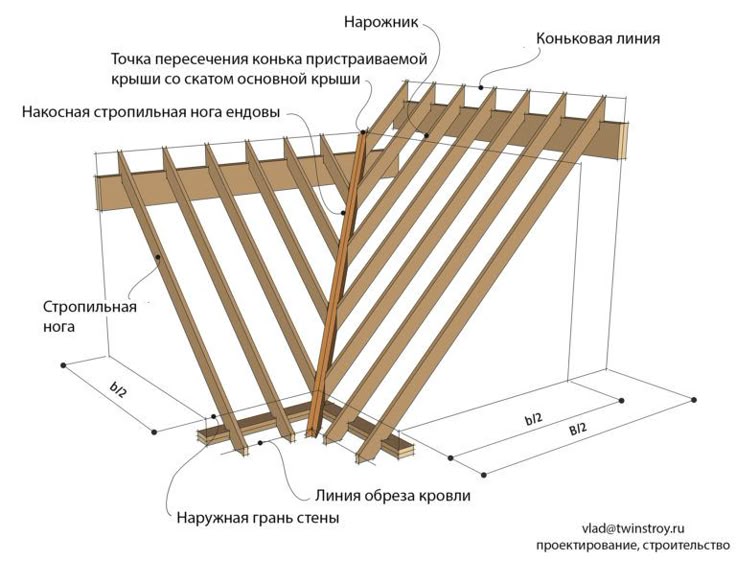 Нарожник

Коньковая линия

Точка пересечения конька пристраиваемой крыши со скатом основной крыши

Накосная стропильная нога ендовы

Стропильная нога

b/2

b/2

B/2

Линия обреза кровли

Наружная грань стены

vlad@twinstroy.ru
проектирование, строительство