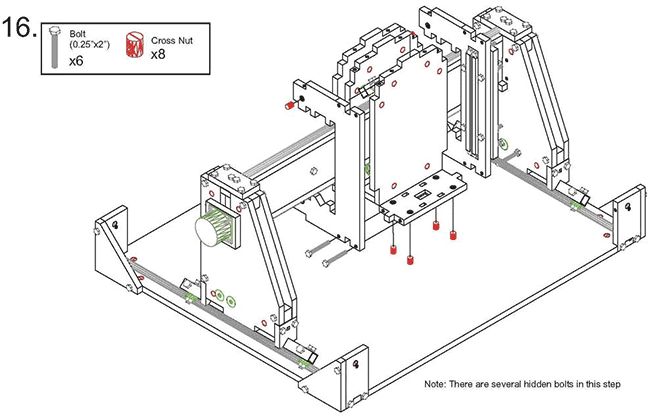 16.

Bolt (0.25"x2") x6

Cross Nut x8

Note: There are several hidden bolts in this step