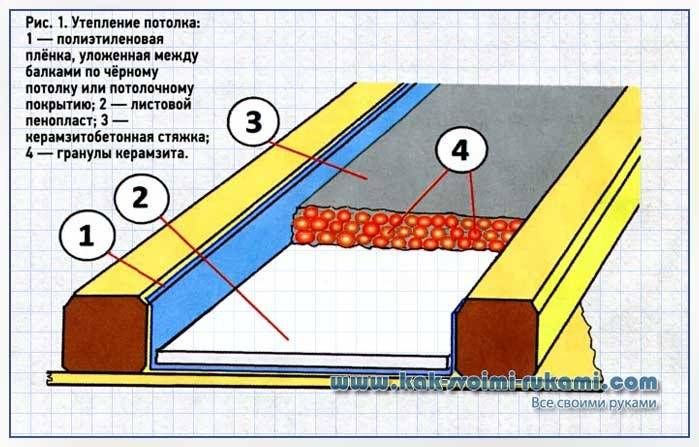 Рис. 1. Утепление потолка: 1 — полиэтиленовая плёнка, уложенная между балками по чёрному потолку или потолочному покрытию; 2 — листовой пенопласт; 3 — керамзитобетонная стяжка; 4 — гранулы керамзита.

3

4

2

1

www.kak-svoimi-rukami.com
Все своими руками