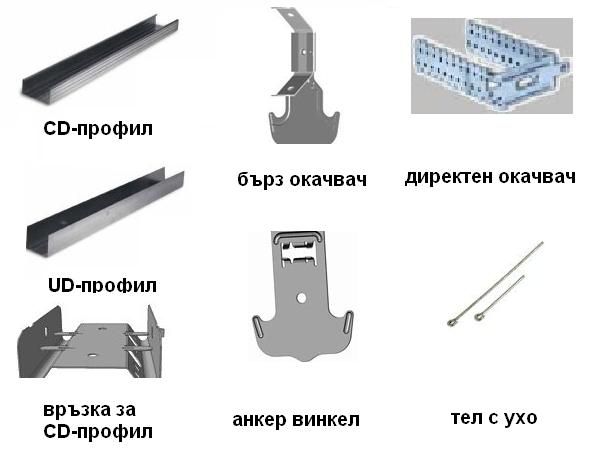 CD-профил

бърз окачвач

директен окачвач

UD-профил

връзка за CD-профил

анкер винкел

тел с ухо