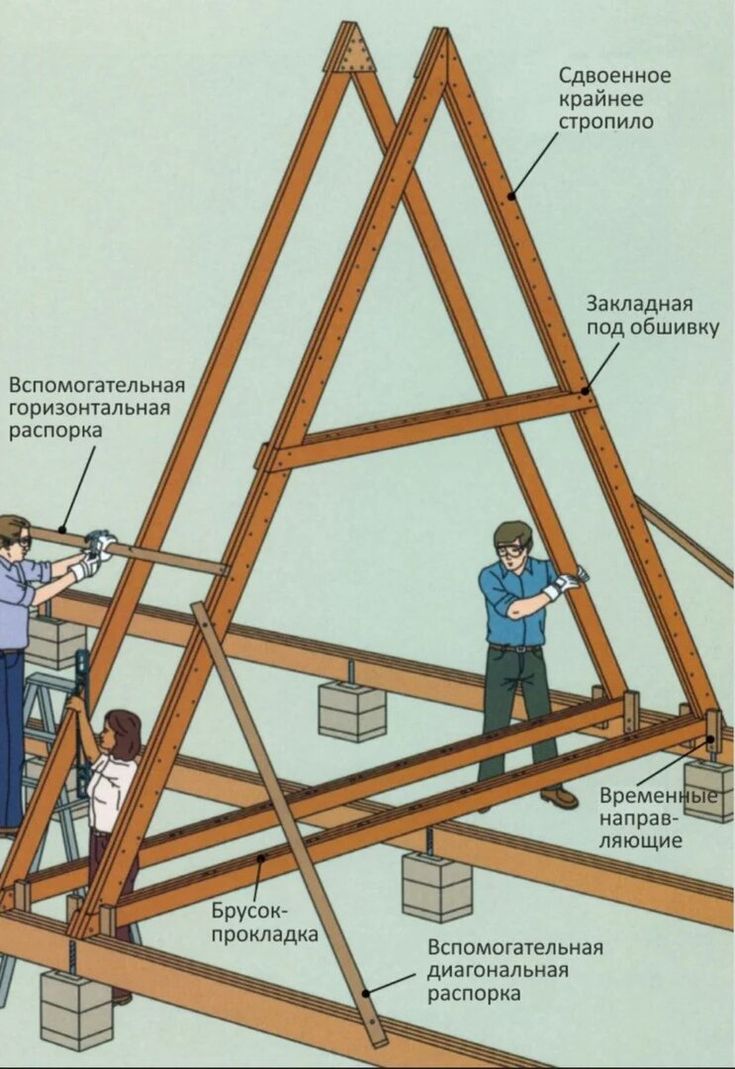 Сдвоенное крайнее стропило

Закладная под обшивку

Вспомогательная горизонтальная распорка

Временные направляющие

Брусок-прокладка

Вспомогательная диагональная распорка