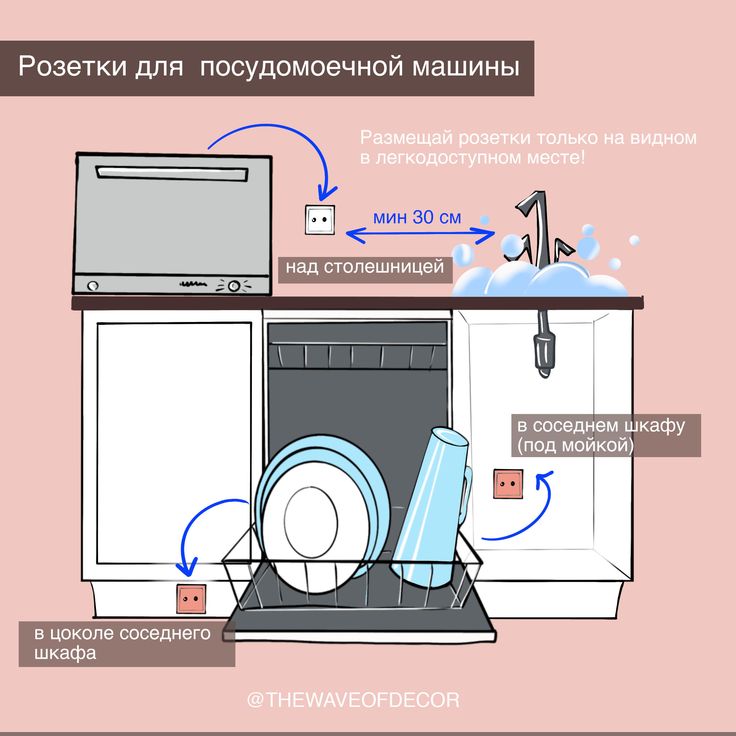 Розетки для посудомоечной машины

Размещай розетки только на видном в легкодоступном месте!

мин 30 см

над столешницей

в соседнем шкафу (под мойкой)

в цоколе соседнего шкафа

@THEWAVEOFDECOR