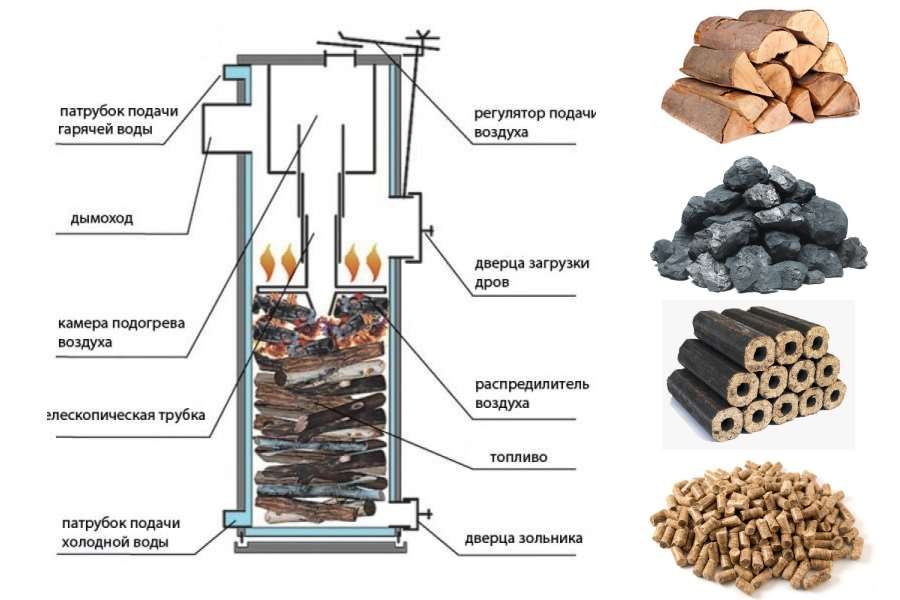 патрубок подачи гарячей воды

дымоход

камера подогрева воздуха

елескопическая трубка

патрубок подачи холодной воды

регулятор подачи воздуха

дверца загрузки дров

распредилитель воздуха

топливо

дверца зольника