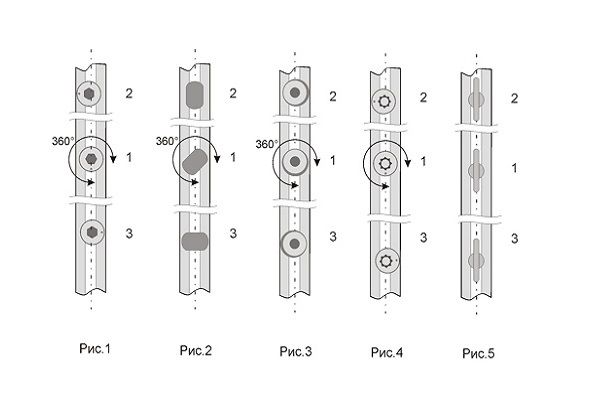 2
360°
1
3
Рис.1

2
360°
1
3
Рис.2

2
360°
1
3
Рис.3

2
1
3
Рис.4

2
1
3
Рис.5