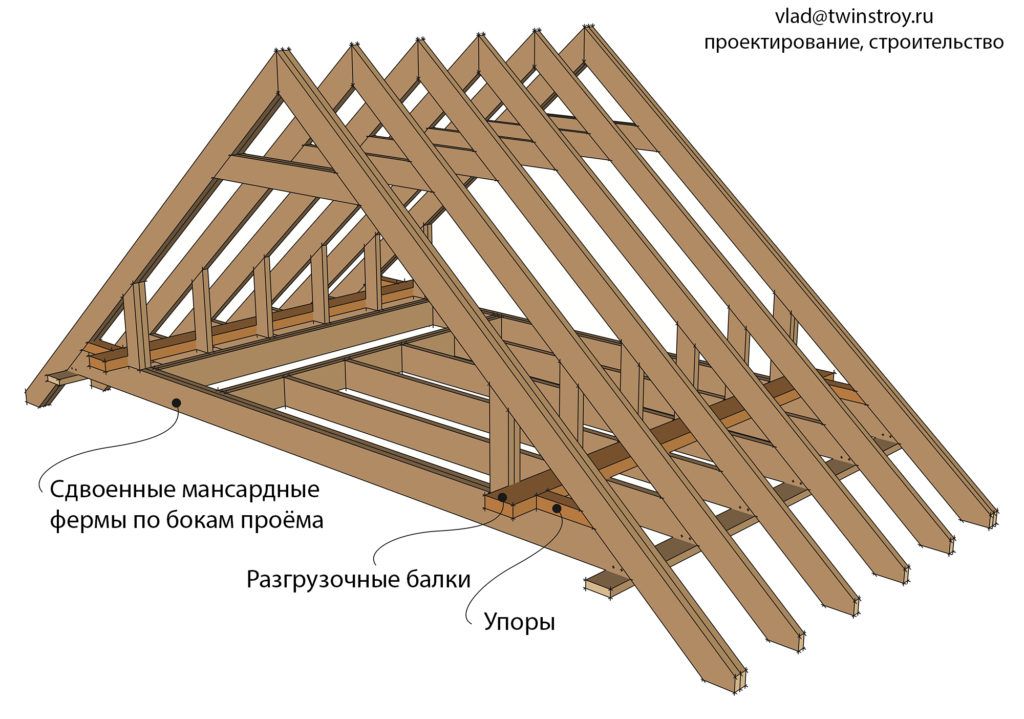 vlad@twinstroy.ru
проектирование, строительство

Сдвоенные мансардные фермы по бокам проёма

Разгрузочные балки

Упоры