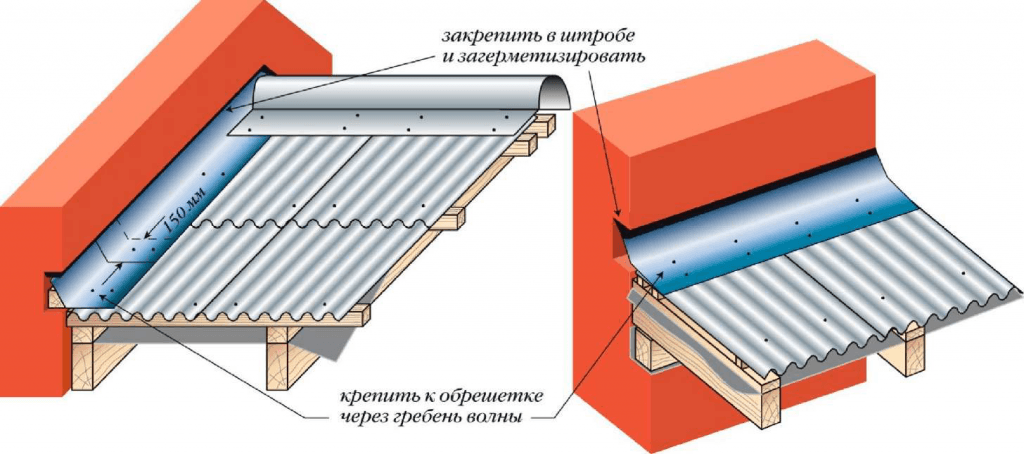 закрепить в штробе
и загерметизировать

150 мм

крепить к обрешетке
через гребень волны