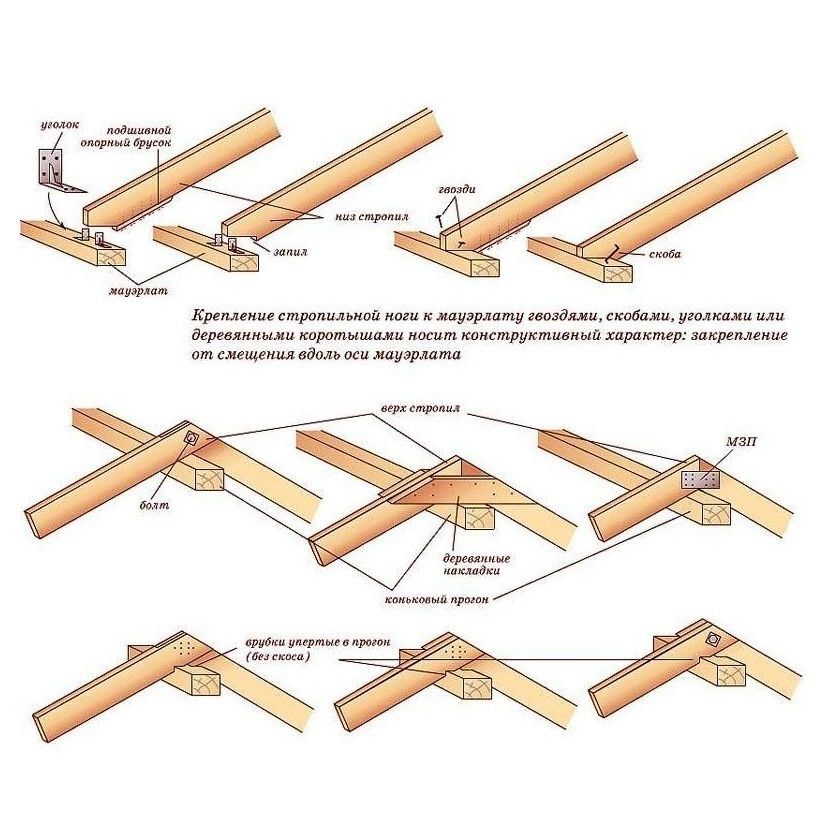 уголок

подшивной опорный брусок

низ стропил

запил

мауэрлат

гвозди

скоба

Крепление стропильной ноги к мауэрлату гвоздями, скобами, уголками или деревянными коротышами носит конструктивный характер: закрепление от смещения вдоль оси мауэрлата

верх стропил

МЗП

болт

деревянные накладки

коньковый прогон

врубки упертые в прогон (без скоса)