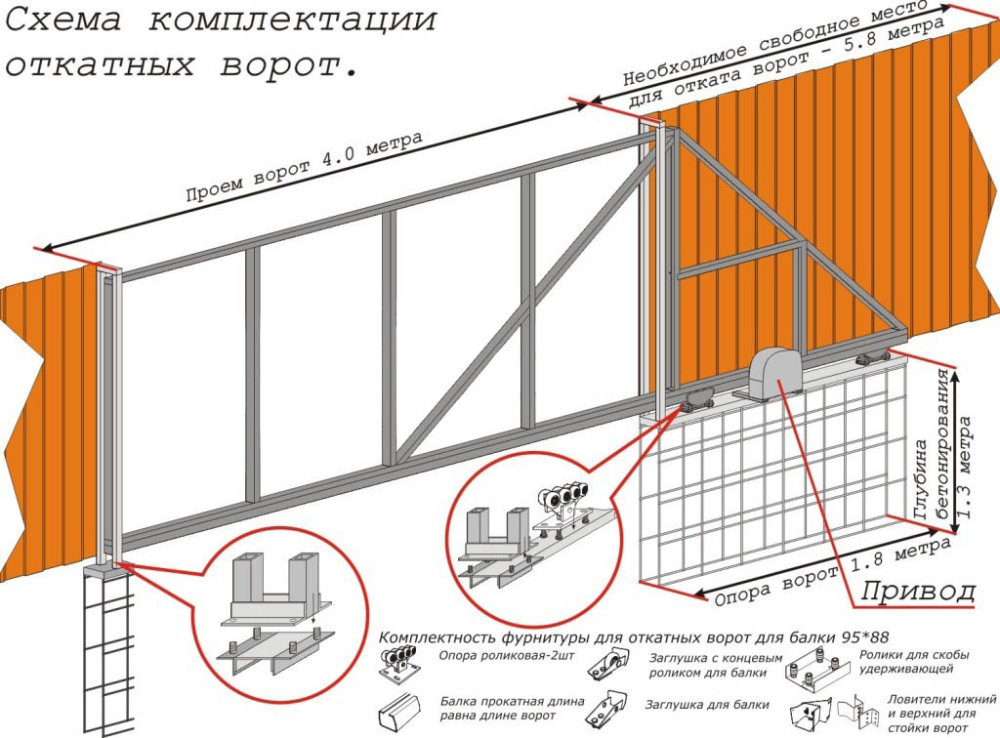 Схема комплектации откатных ворот.

Необходимое свободное место для отката ворот - 5.8 метра

Проем ворот 4.0 метра

Глубина бетонирования 1.3 метра

Опора ворот 1.8 метра

Привод

Комплектность фурнитуры для откатных ворот для балки 95*88

Опора роликовая-2шт

Заглушка с концевым роликом для балки

Ролики для скобы удерживающей

Балка прокатная длина равна длине ворот

Заглушка для балки

Ловители нижний и верхний для стойки ворот