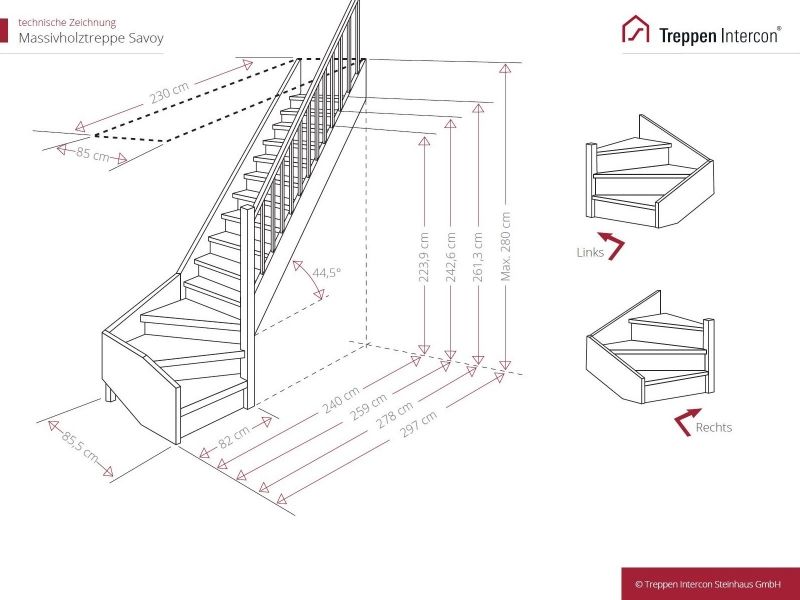 technische Zeichnung
Massivholztreppe Savoy

Treppen Intercon®

230 cm
85 cm
44,5°
223,9 cm
242,6 cm
261,3 cm
Max. 280 cm
85,5 cm
82 cm
240 cm
259 cm
278 cm
297 cm

Links

Rechts

© Treppen Intercon Steinhaus GmbH