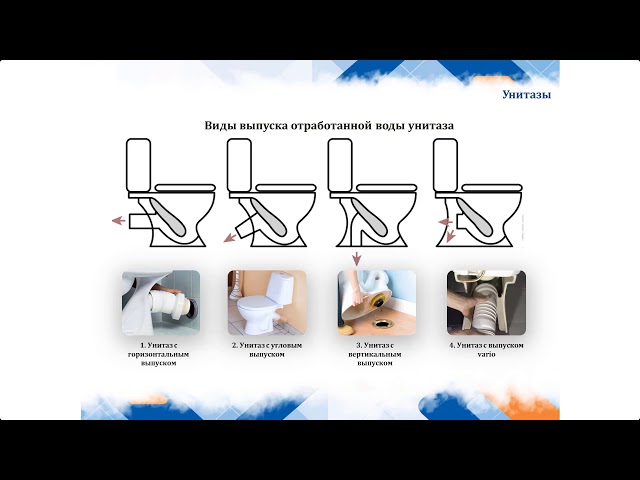 Унитазы

Виды выпуска отработанной воды унитаза

1. Унитаз с горизонтальным выпуском

2. Унитаз с угловым выпуском

3. Унитаз с вертикальным выпуском

4. Унитаз с выпуском vario