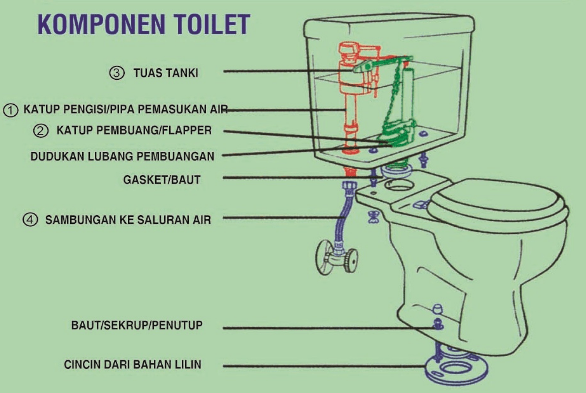 KOMPONEN TOILET

③ TUAS TANKI

① KATUP PENGISI/PIPA PEMASUKAN AIR

② KATUP PEMBUANG/FLAPPER

DUDUKAN LUBANG PEMBUANGAN

GASKET/BAUT

④ SAMBUNGAN KE SALURAN AIR

BAUT/SEKRUP/PENUTUP

CINCIN DARI BAHAN LILIN