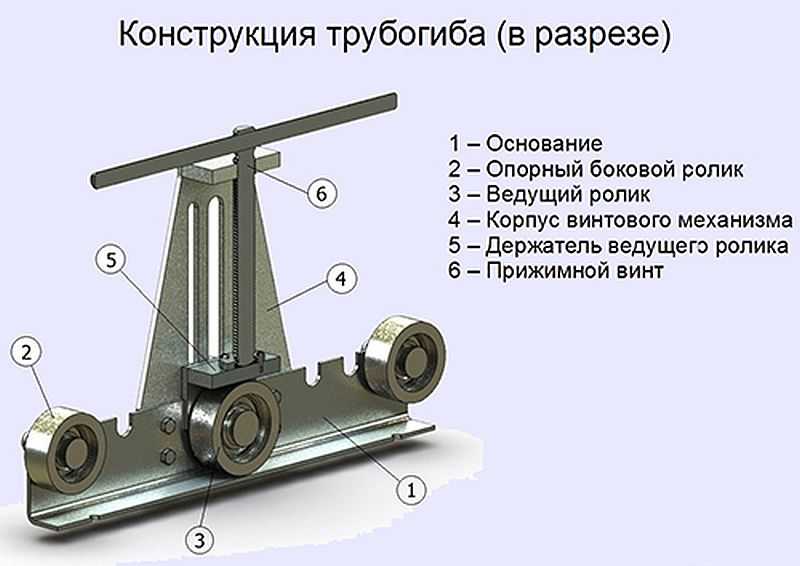 Конструкция трубогиба (в разрезе)

1 – Основание
2 – Опорный боковой ролик
3 – Ведущий ролик
4 – Корпус винтового механизма
5 – Держатель ведущего ролика
6 – Прижимной винт

6
5
4
2
1
3