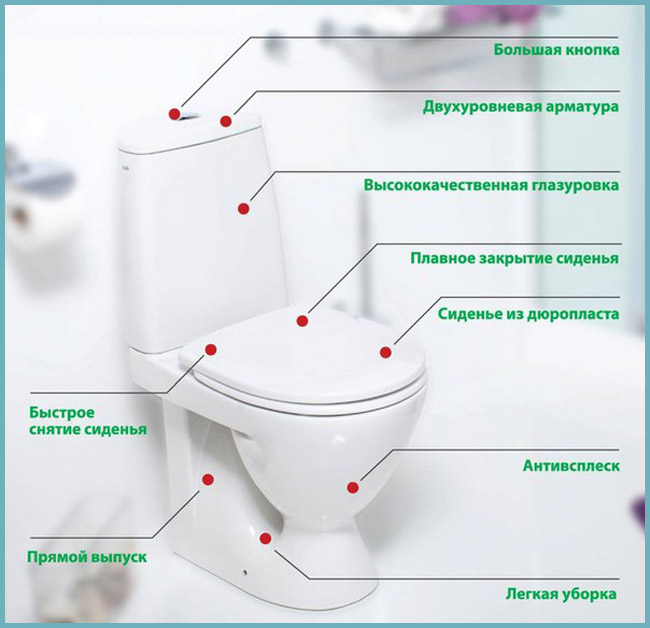 Большая кнопка

Двухуровневая арматура

Высококачественная глазуровка

Плавное закрытие сиденья

Сиденье из дюропласта

Быстрое снятие сиденья

Антивсплеск

Прямой выпуск

Легкая уборка