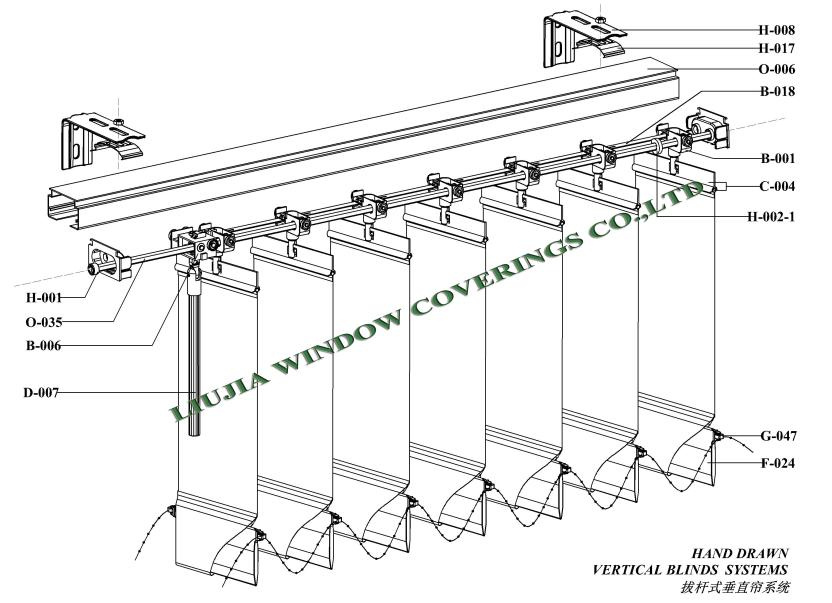 H-008
H-017
O-006
B-018
B-001
C-004
H-002-1
H-001
O-035
B-006
D-007
G-047
F-024

LIUJIA WINDOW COVERINGS CO.,LTD.

HAND DRAWN
VERTICAL BLINDS SYSTEMS
拔杆式垂直帘系统