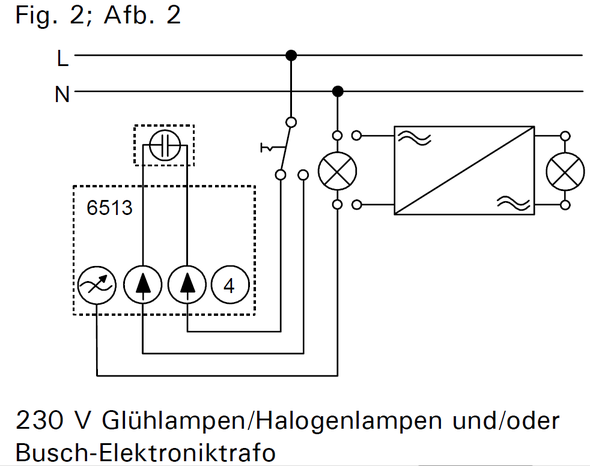 Fig. 2; Afb. 2

L

N

6513

4

230 V Glühlampen/Halogenlampen und/oder Busch-Elektroniktrafo