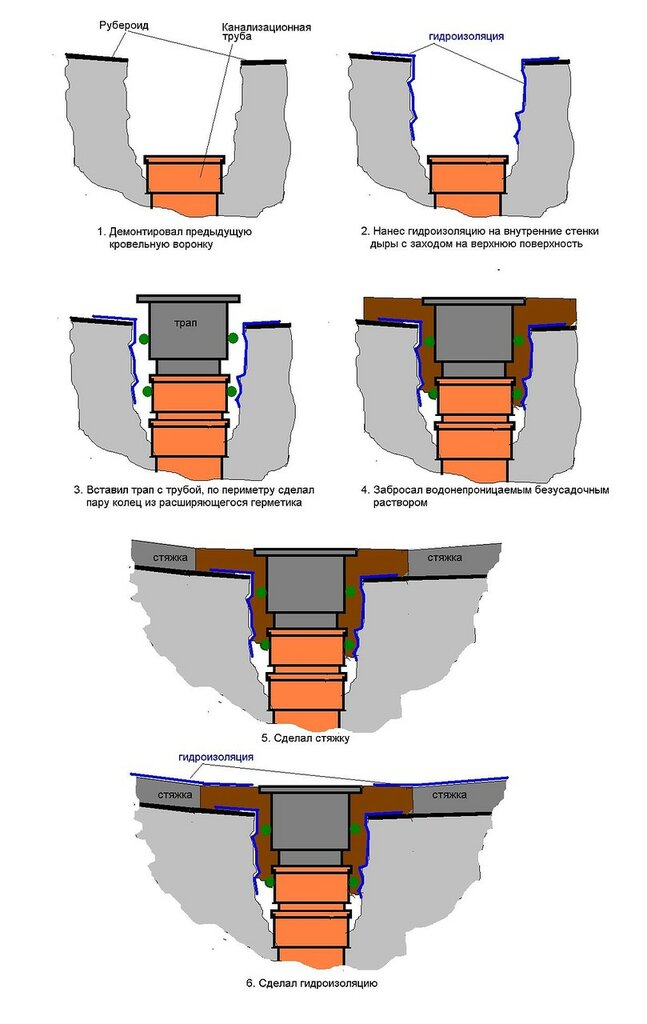 Рубероид

Канализационная труба

1. Демонтировал предыдущую кровельную воронку

гидроизоляция

2. Нанес гидроизоляцию на внутренние стенки дыры с заходом на верхнюю поверхность

трап

3. Вставил трап с трубой, по периметру сделал пару колец из расширяющегося герметика

4. Забросал водонепроницаемым безусадочным раствором

стяжка

стяжка

5. Сделал стяжку

гидроизоляция

стяжка

стяжка

6. Сделал гидроизоляцию