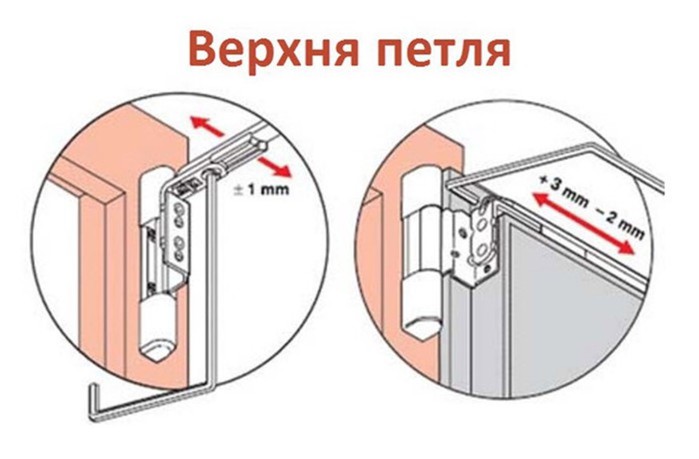 Верхня петля

± 1 mm

+ 3 mm – 2 mm