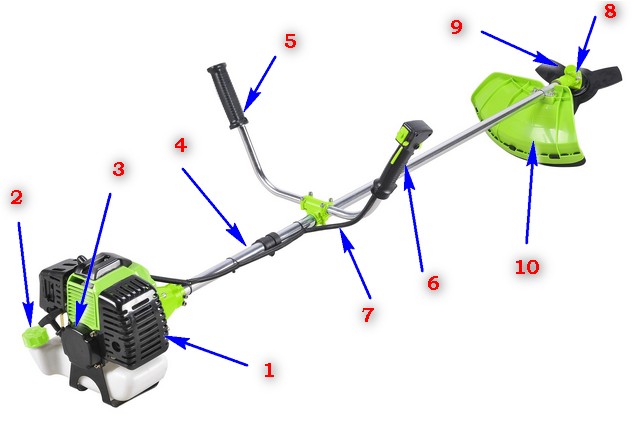 9
8
5
4
3
2
6
7
10
1