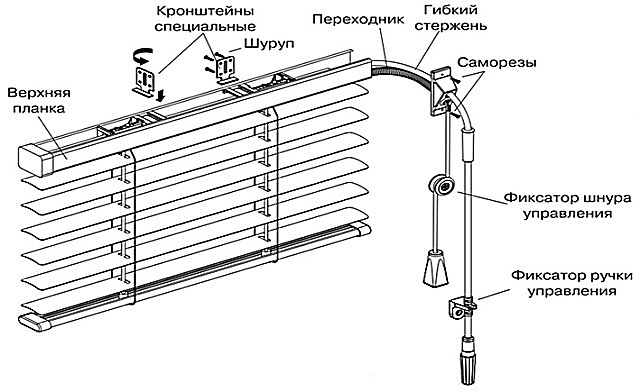 Кронштейны специальные

Шуруп

Переходник

Гибкий стержень

Саморезы

Верхняя планка

Фиксатор шнура управления

Фиксатор ручки управления