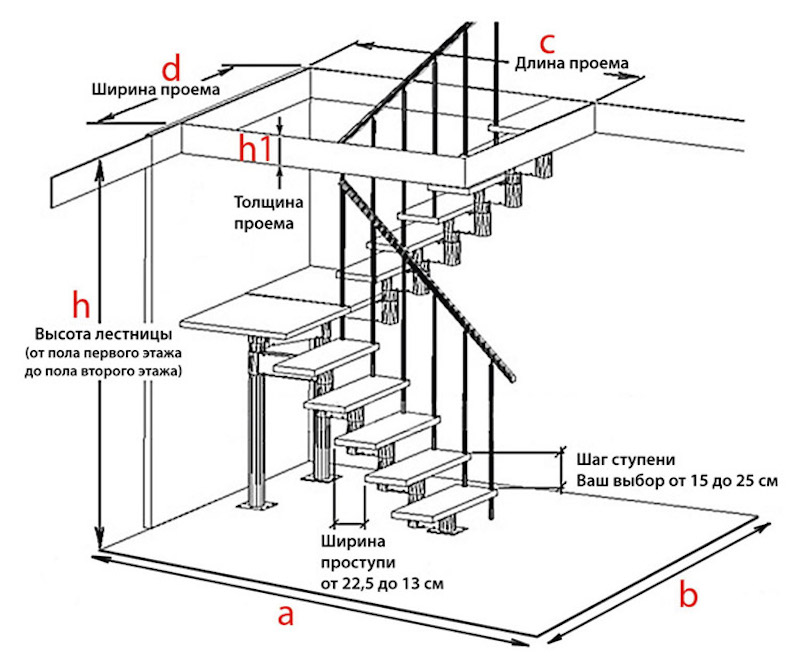 d
Ширина проема

c
Длина проема

h1

Толщина проема

h
Высота лестницы
(от пола первого этажа до пола второго этажа)

Шаг ступени
Ваш выбор от 15 до 25 см

Ширина проступи
от 22,5 до 13 см

a

b