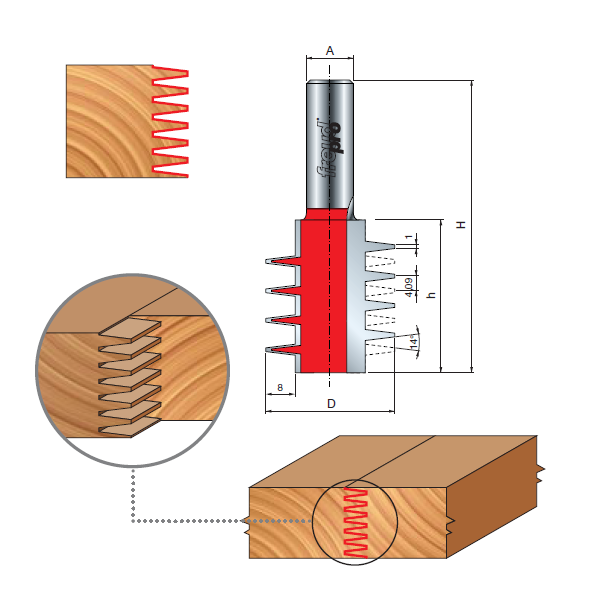 A
freud pro
H
1
4,09
h
14°
8
D